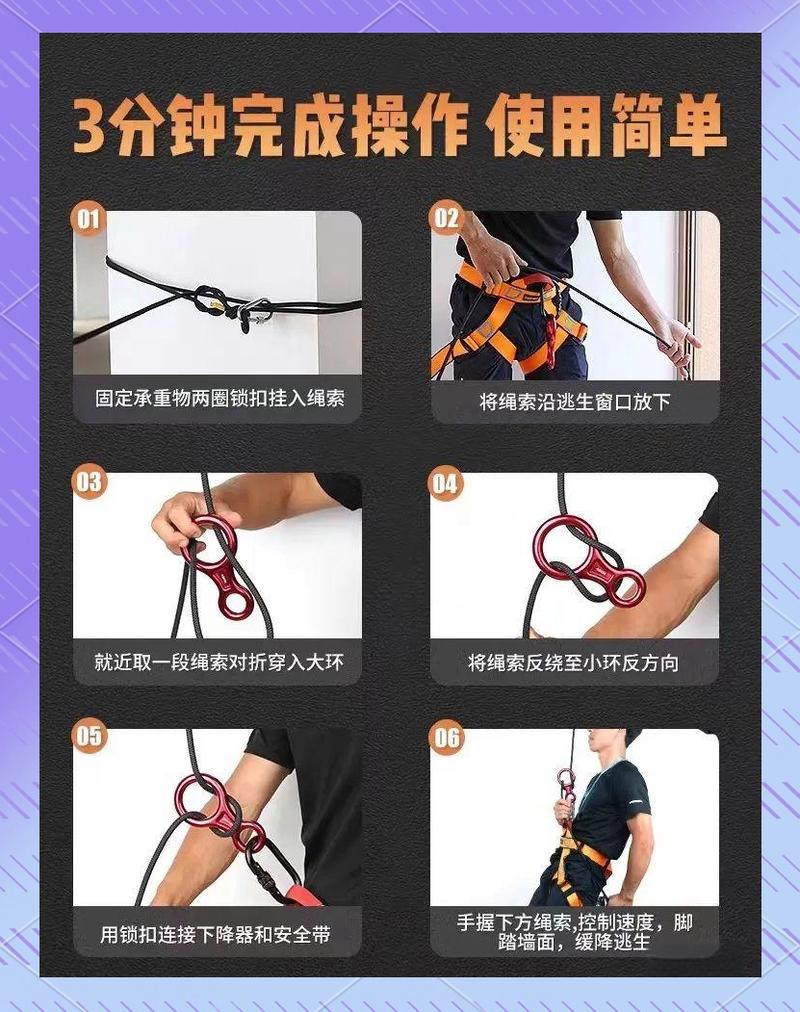 3分钟完成操作 使用简单

01
固定承重物两圈锁扣挂入绳索

02
将绳索沿逃生窗口放下

03
就近取一段绳索对折穿入大环

04
将绳索反绕至小环反方向

05
用锁扣连接下降器和安全带

06
手握下方绳索,控制速度，脚踏墙面，缓降逃生